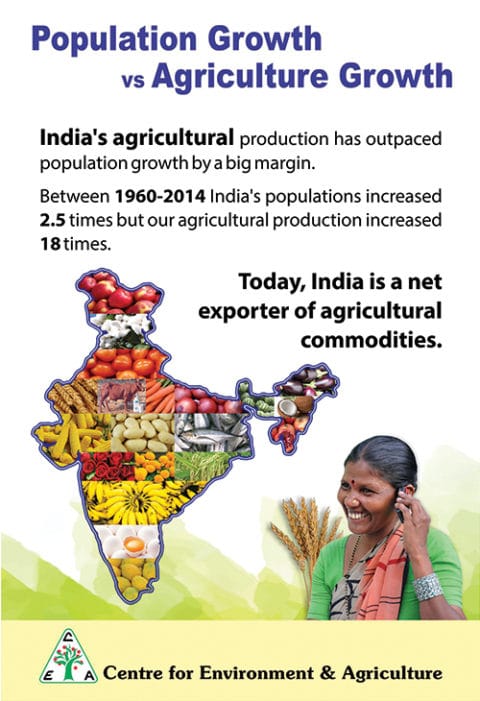 Population Growth
vs Agriculture Growth

India's agricultural production has outpaced population growth by a big margin.

Between 1960-2014 India's populations increased 2.5 times but our agricultural production increased 18 times.

Today, India is a net exporter of agricultural commodities.

C E A

Centre for Environment & Agriculture