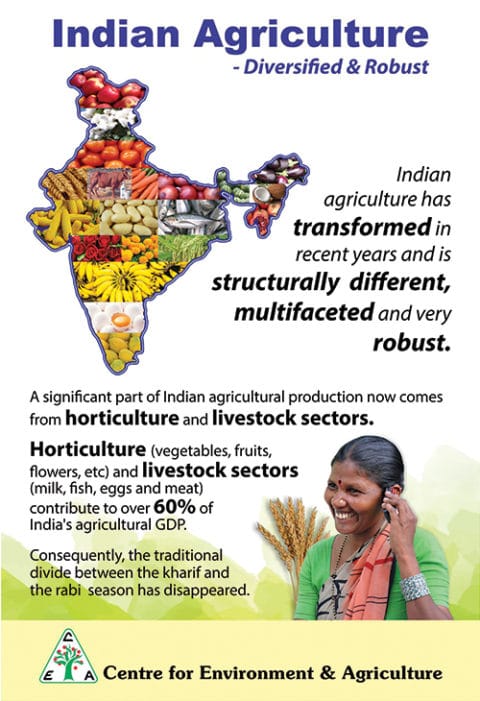 Indian Agriculture
- Diversified & Robust

Indian agriculture has transformed in recent years and is structurally different, multifaceted and very robust.

A significant part of Indian agricultural production now comes from horticulture and livestock sectors.

Horticulture (vegetables, fruits, flowers, etc) and livestock sectors (milk, fish, eggs and meat) contribute to over 60% of India's agricultural GDP.

Consequently, the traditional divide between the kharif and the rabi season has disappeared.

C E A

Centre for Environment & Agriculture